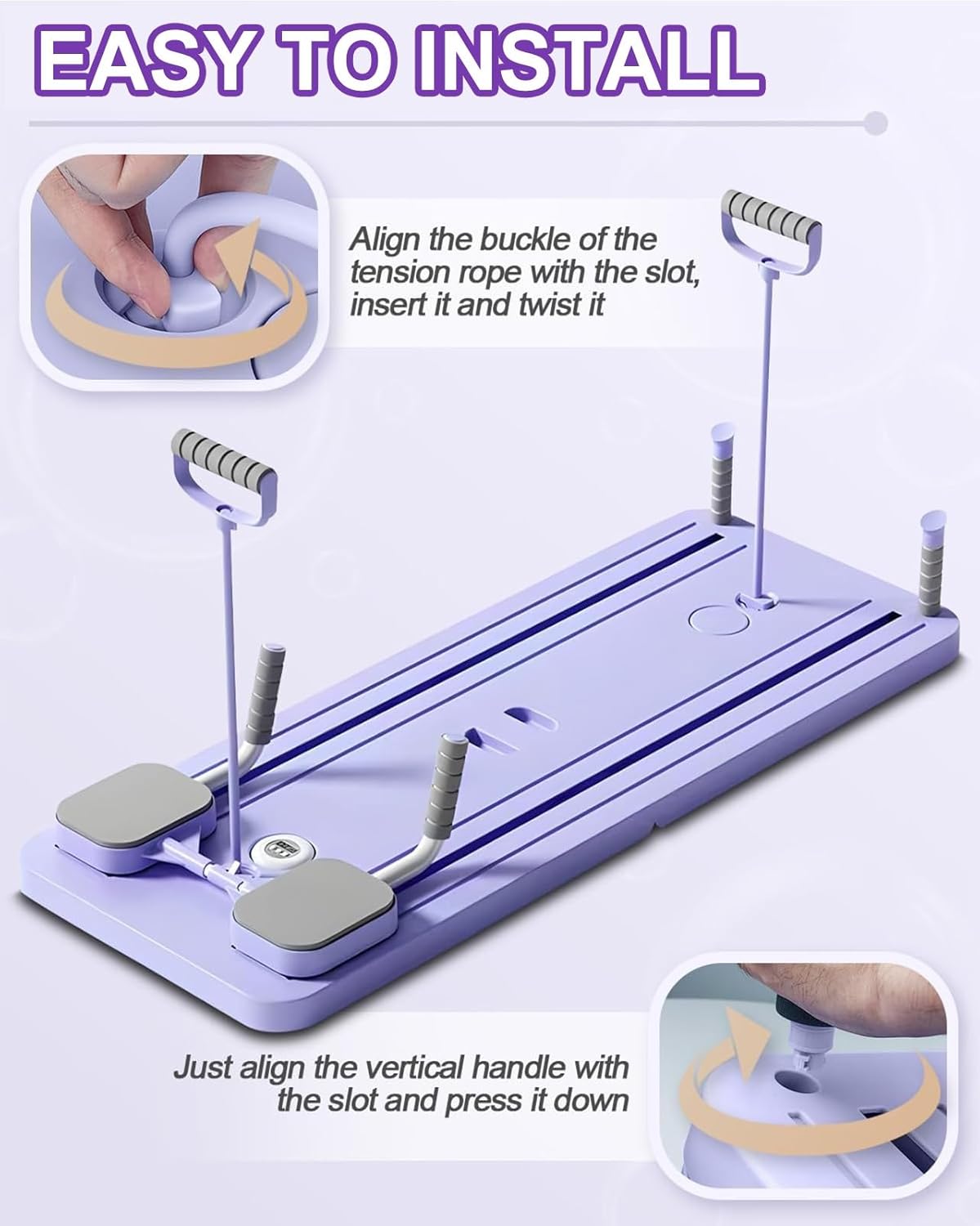 EASY TO INSTALL

Align the buckle of the tension rope with the slot, insert it and twist it

Just align the vertical handle with the slot and press it down