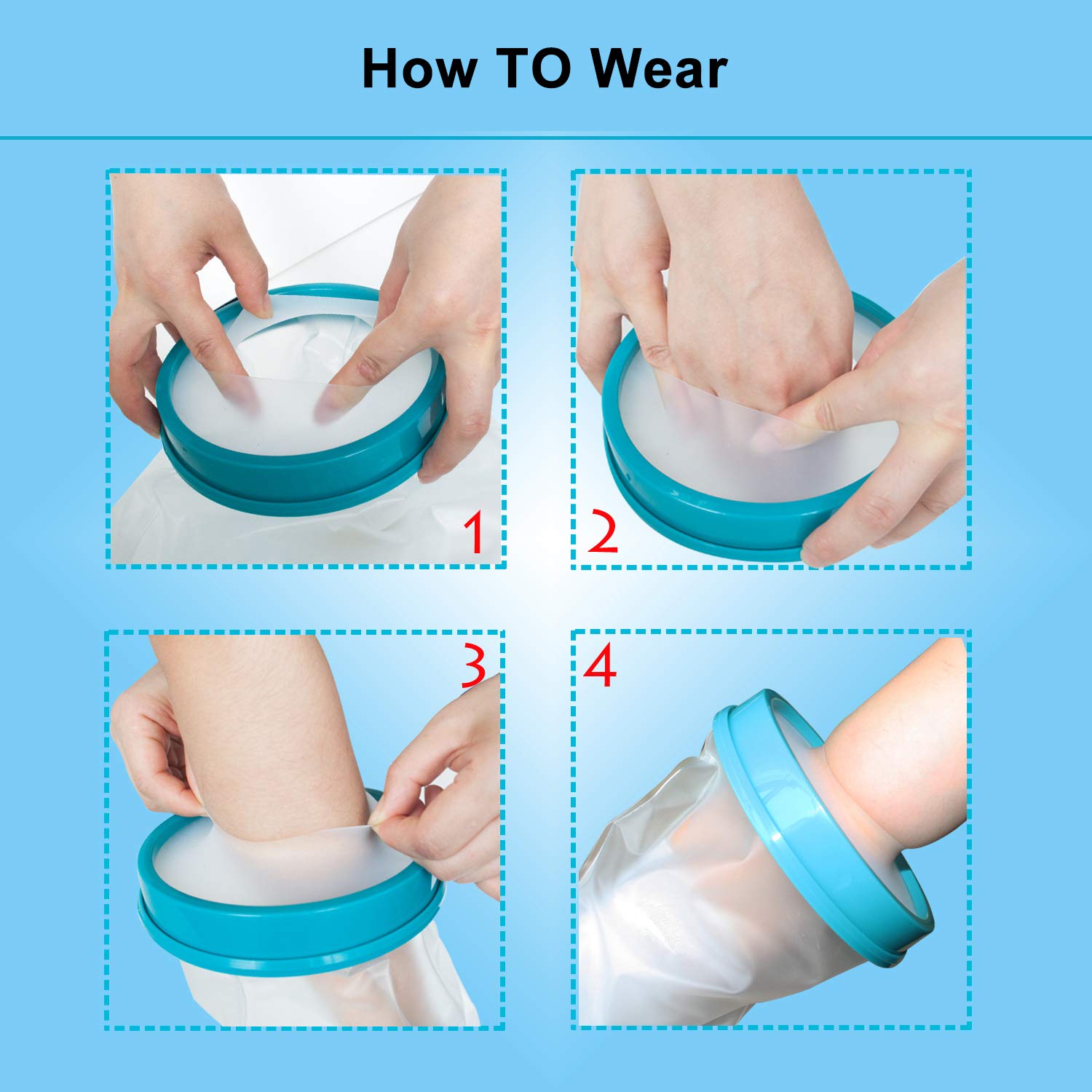 How TO Wear

1

2

3

4