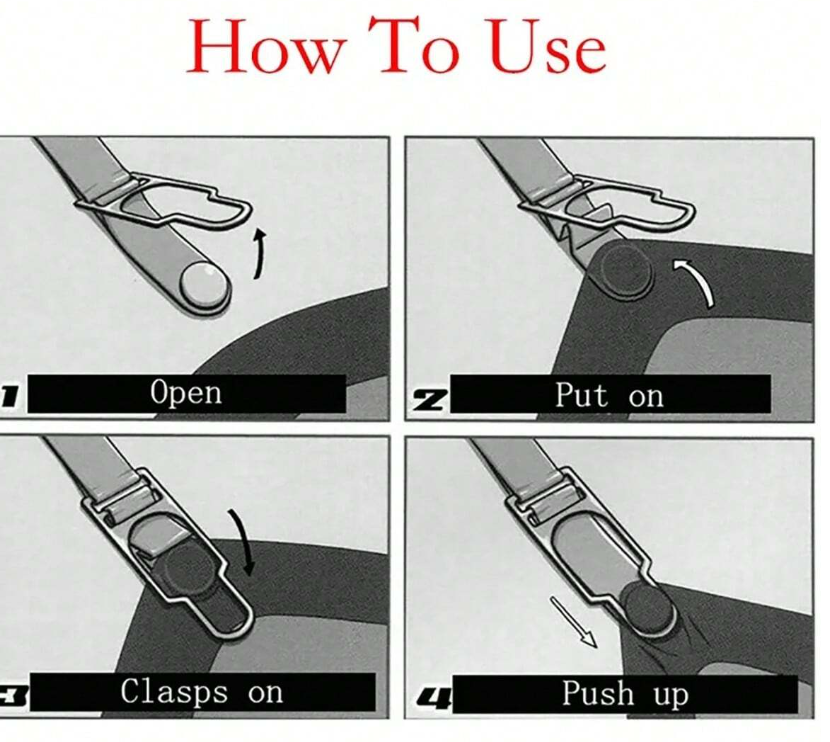 How To Use

1 Open

2 Put on

3 Clasps on

4 Push up